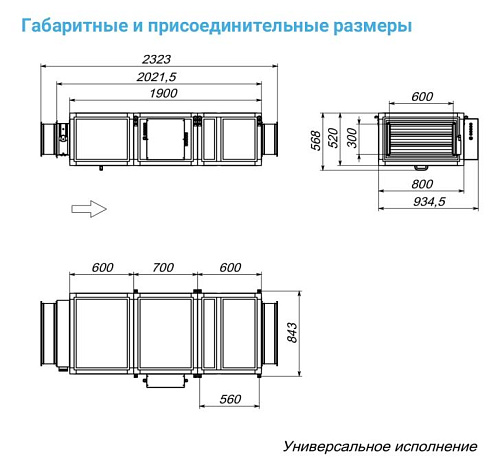 Габаритные и присоединительные размеры

2323
2021,5
1900

600
568
520
300
800
934,5

600
700
600
843
560

Универсальное исполнение