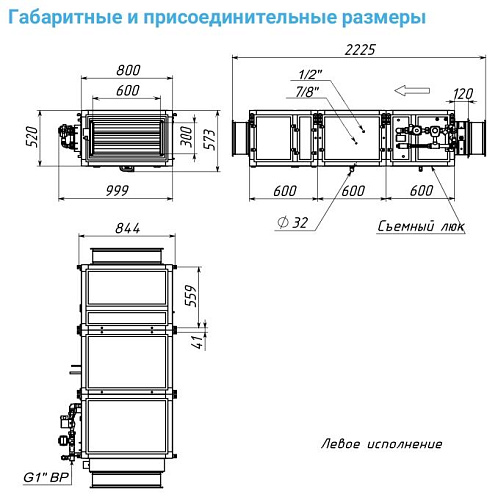 Габаритные и присоединительные размеры

800
600
520
300
573
999

2225
1/2"
7/8"
120
600
600
600
$\varnothing$ 32
Съемный люк

844
559
41
G1" ВР

Левое исполнение